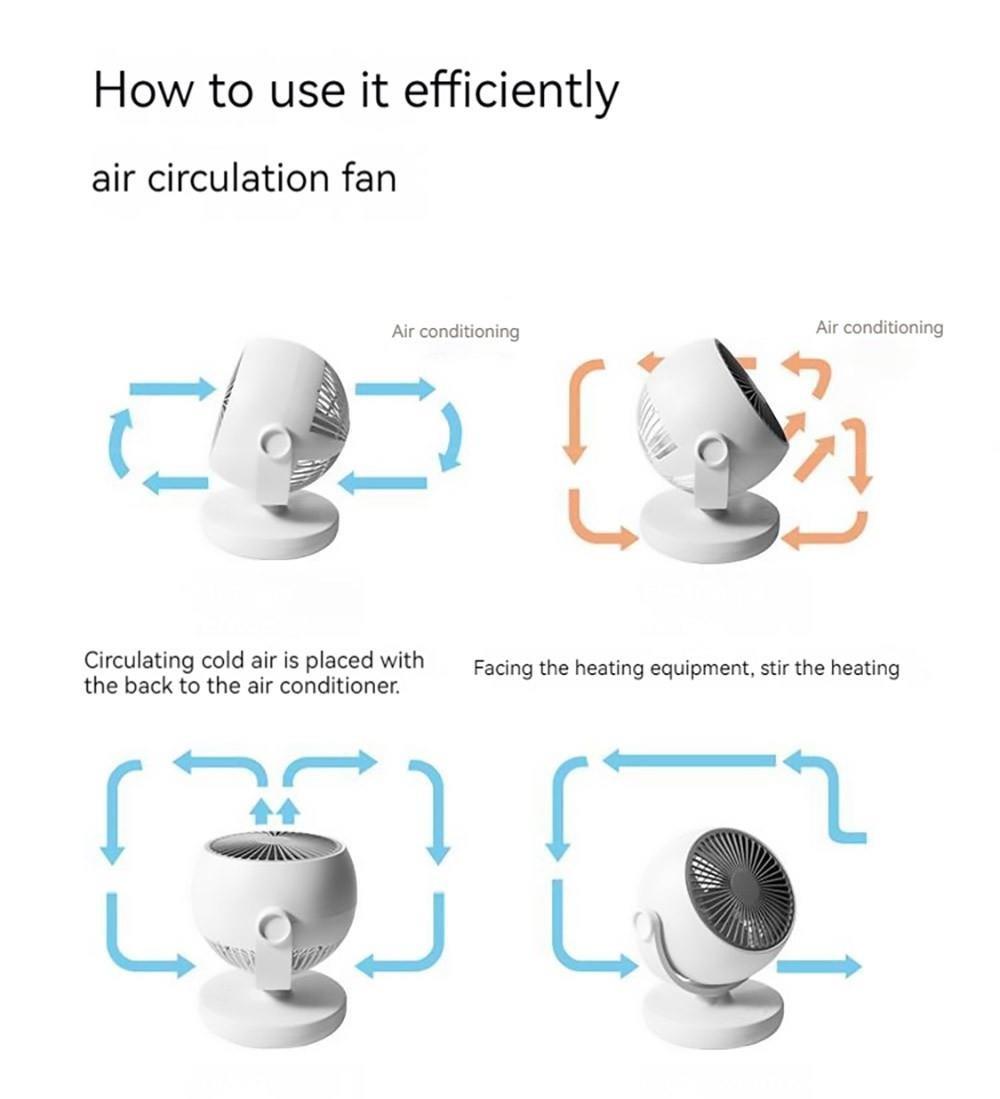 How to use it efficiently

air circulation fan

Air conditioning

Air conditioning

Circulating cold air is placed with the back to the air conditioner.

Facing the heating equipment, stir the heating