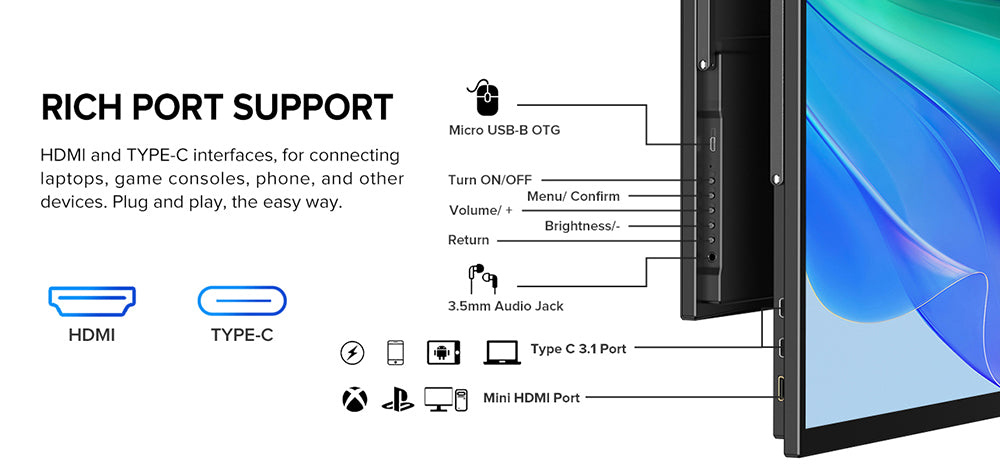 RICH PORT SUPPORT

HDMI and TYPE-C interfaces, for connecting laptops, game consoles, phone, and other devices. Plug and play, the easy way.

HDMI

TYPE-C

Micro USB-B OTG

Turn ON/OFF

Menu/ Confirm

Volume/ +

Brightness/-

Return

3.5mm Audio Jack

Type C 3.1 Port

Mini HDMI Port