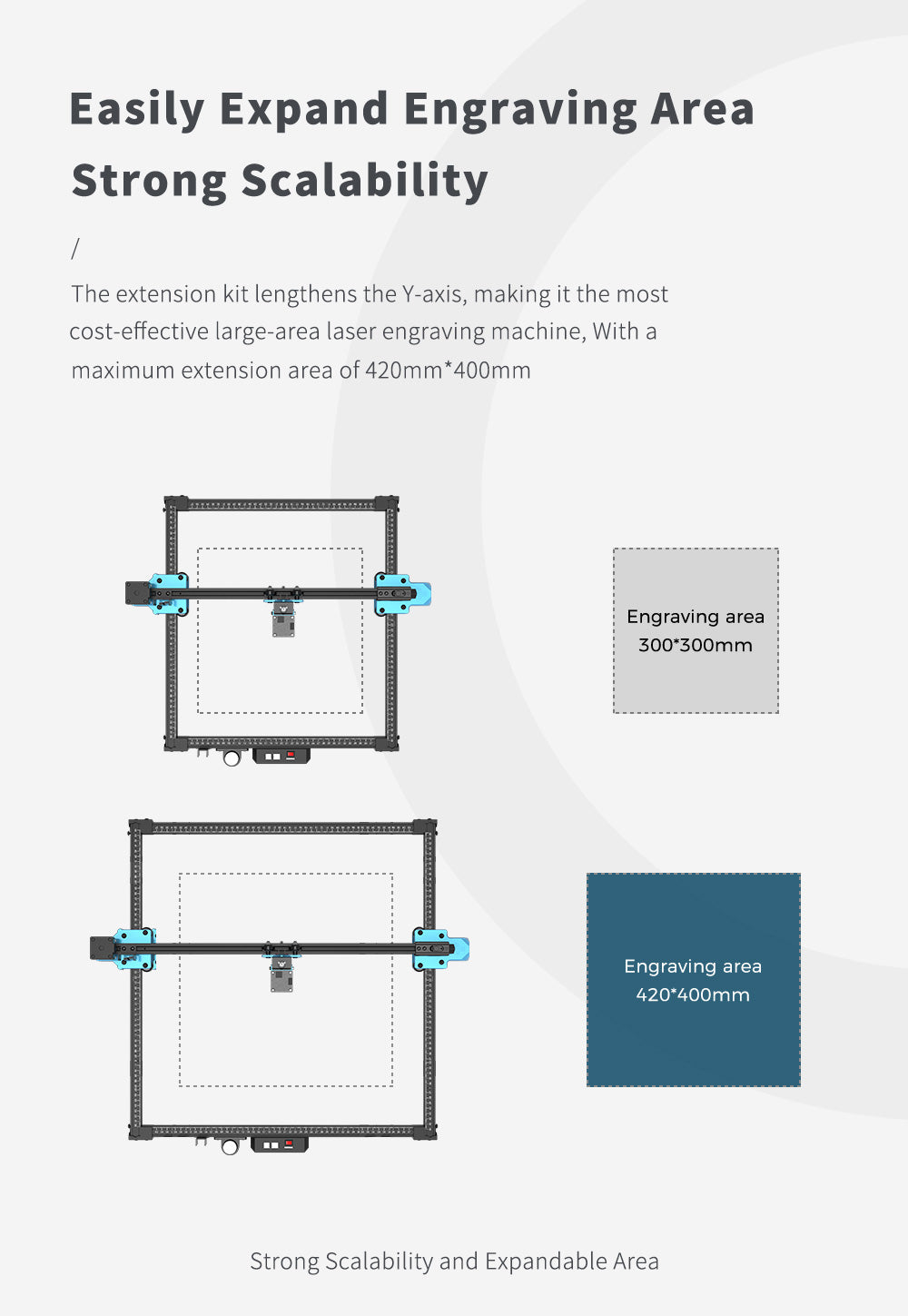 Easily Expand Engraving Area
Strong Scalability

/

The extension kit lengthens the Y-axis, making it the most cost-effective large-area laser engraving machine, With a maximum extension area of 420mm*400mm

Engraving area
300*300mm

Engraving area
420*400mm

Strong Scalability and Expandable Area