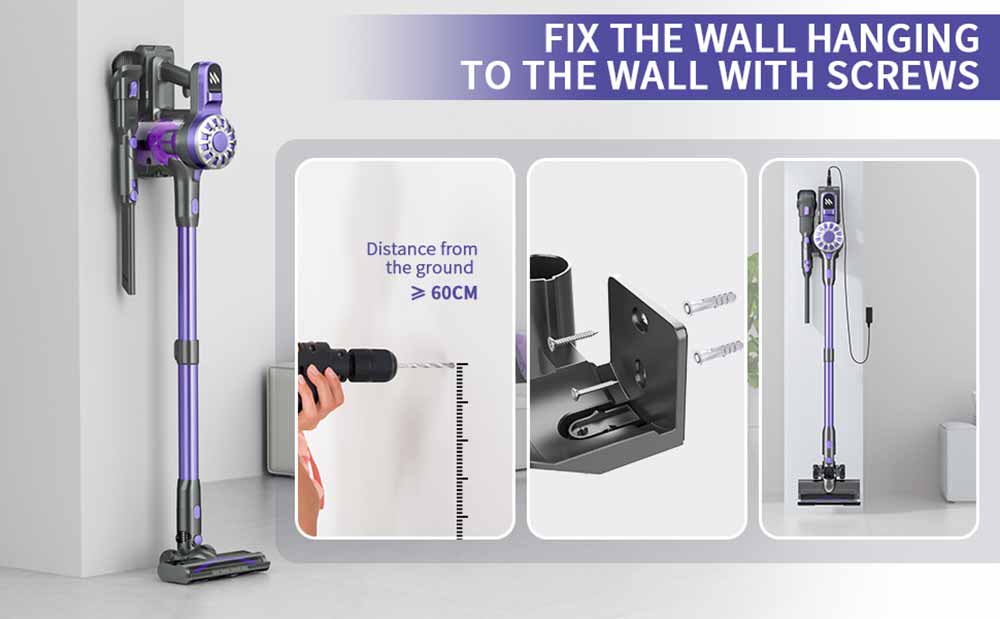 FIX THE WALL HANGING TO THE WALL WITH SCREWS

Distance from the ground $\geqslant$ 60CM