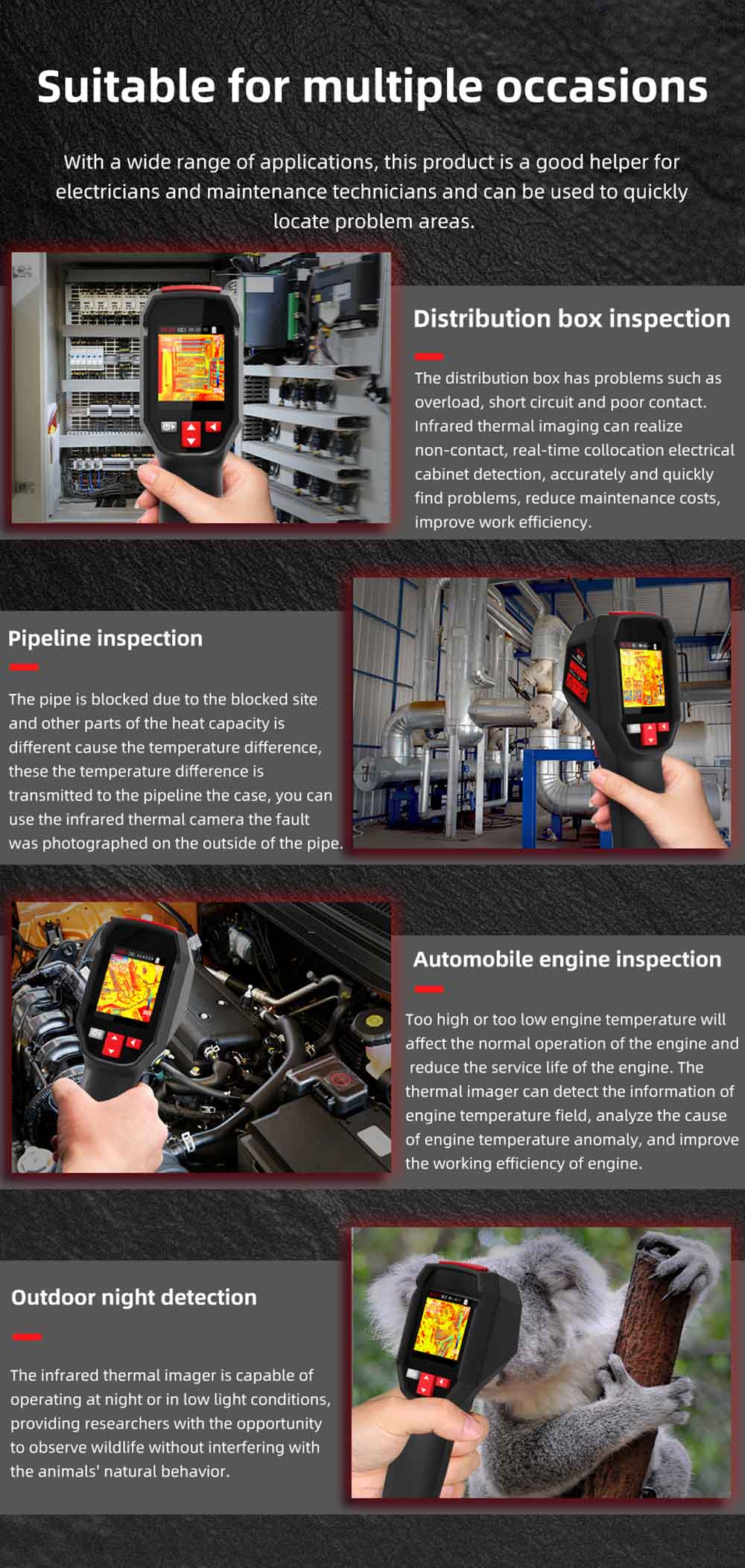 Suitable for multiple occasions

With a wide range of applications, this product is a good helper for electricians and maintenance technicians and can be used to quickly locate problem areas.

Distribution box inspection

The distribution box has problems such as overload, short circuit and poor contact. Infrared thermal imaging can realize non-contact, real-time collocation electrical cabinet detection, accurately and quickly find problems, reduce maintenance costs, improve work efficiency.

Pipeline inspection

The pipe is blocked due to the blocked site and other parts of the heat capacity is different cause the temperature difference, these the temperature difference is transmitted to the pipeline the case, you can use the infrared thermal camera the fault was photographed on the outside of the pipe.

Automobile engine inspection

Too high or too low engine temperature will affect the normal operation of the engine and reduce the service life of the engine. The thermal imager can detect the information of engine temperature field, analyze the cause of engine temperature anomaly, and improve the working efficiency of engine.

Outdoor night detection

The infrared thermal imager is capable of operating at night or in low light conditions, providing researchers with the opportunity to observe wildlife without interfering with the animals' natural behavior.