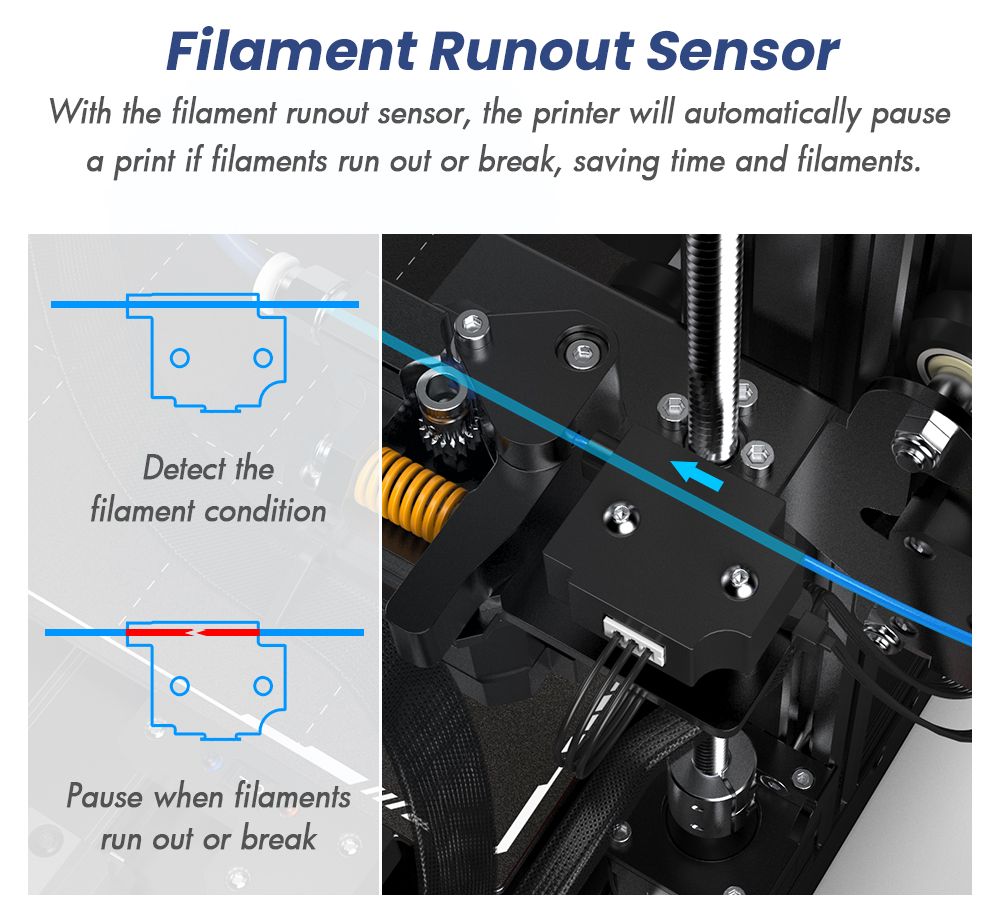 Filament Runout Sensor

With the filament runout sensor, the printer will automatically pause a print if filaments run out or break, saving time and filaments.

Detect the filament condition

Pause when filaments run out or break