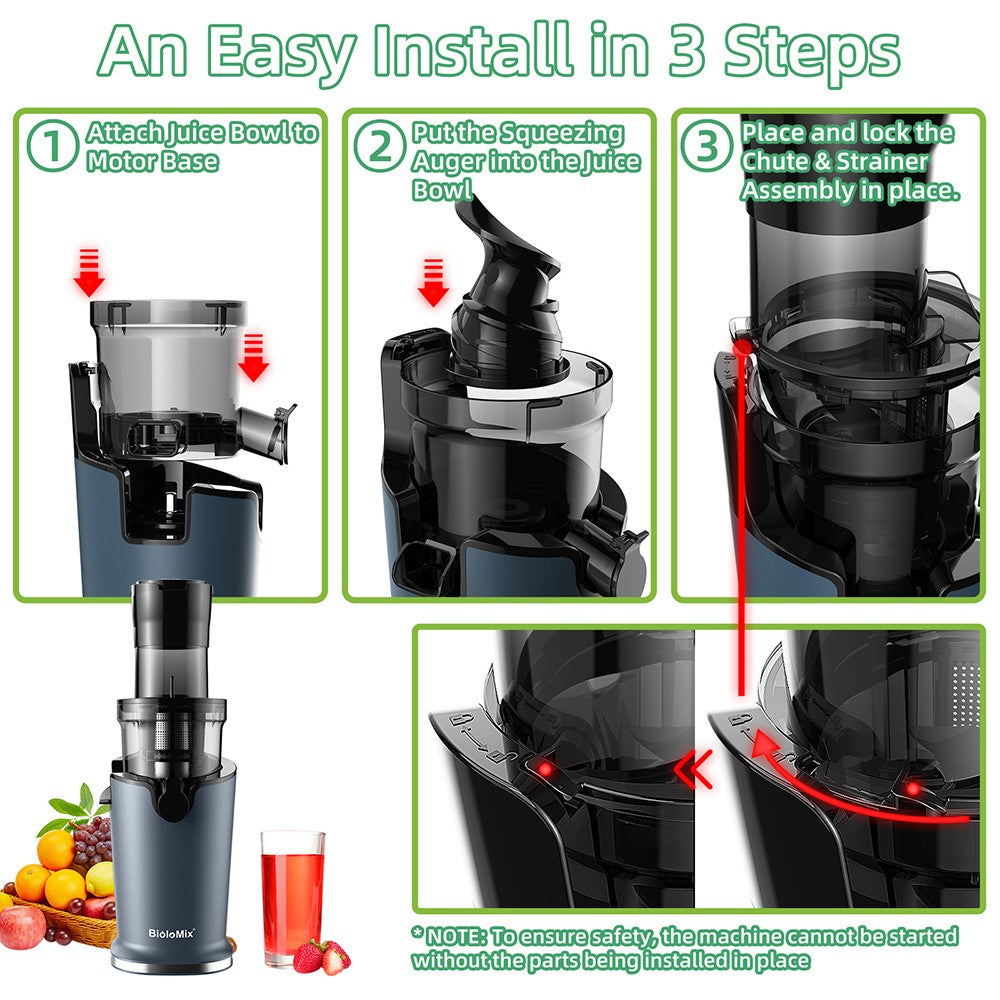 An Easy Install in 3 Steps

1 Attach Juice Bowl to Motor Base

2 Put the Squeezing Auger into the Juice Bowl

3 Place and lock the Chute & Strainer Assembly in place.

BioloMix

* NOTE: To ensure safety, the machine cannot be started without the parts being installed in place