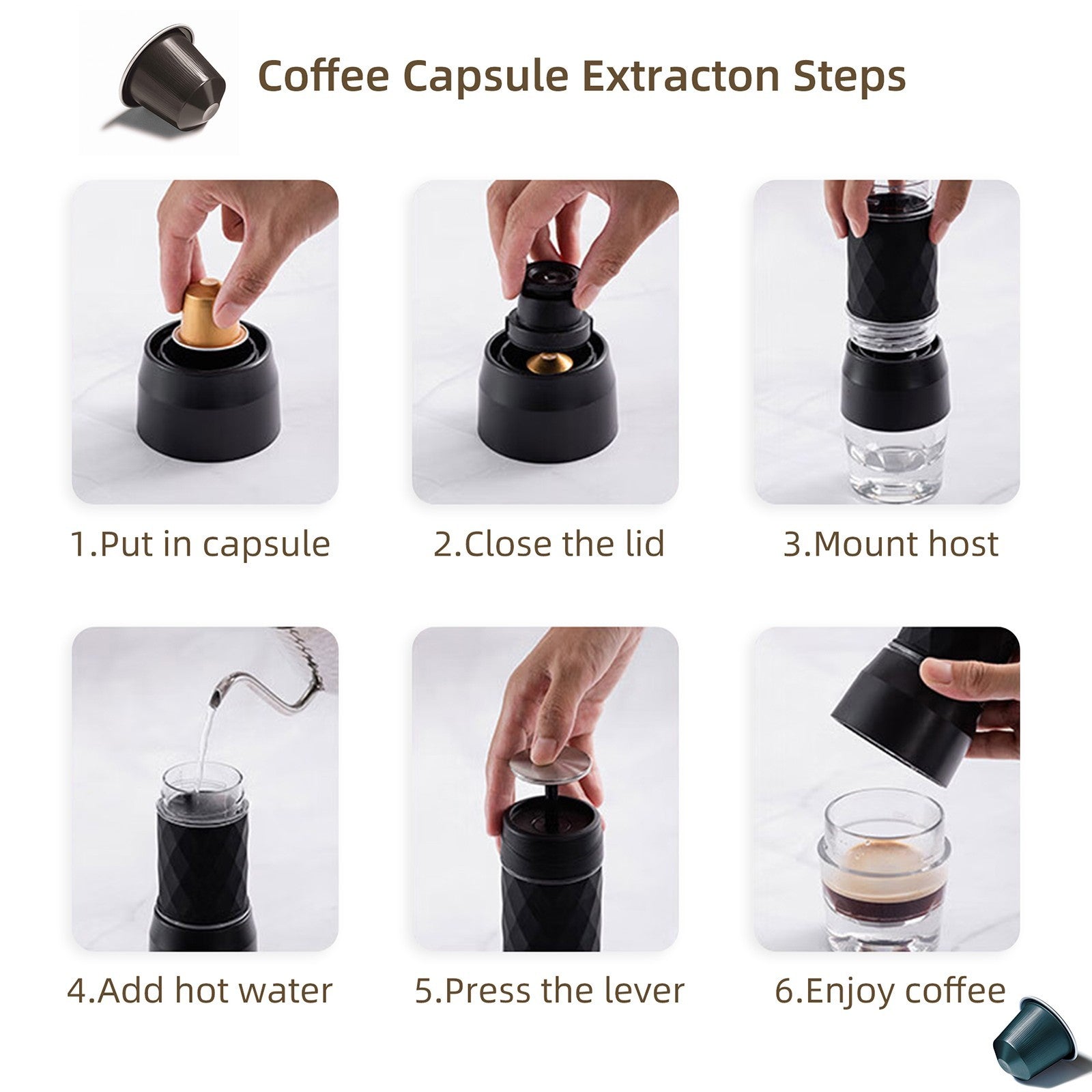 Coffee Capsule Extracton Steps

1.Put in capsule

2.Close the lid

3.Mount host

4.Add hot water

5.Press the lever

6.Enjoy coffee