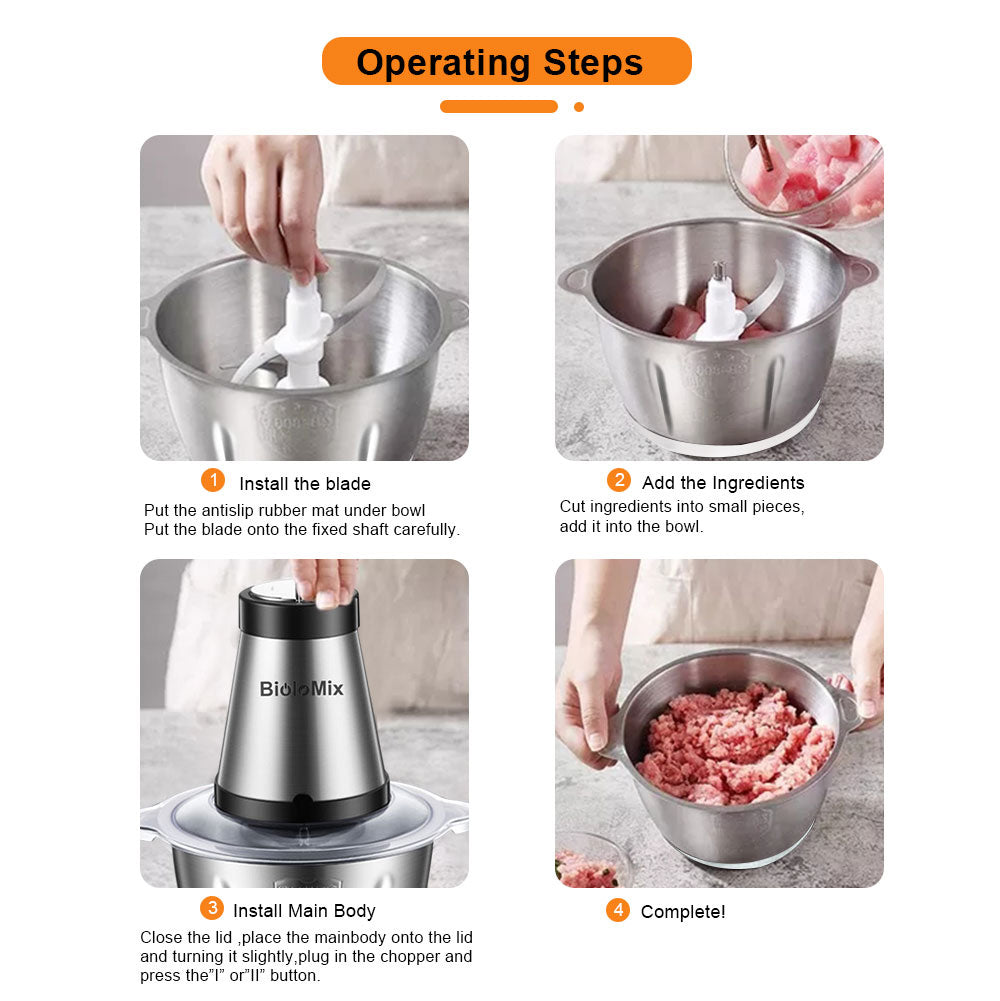 Operating Steps

1 Install the blade
Put the antislip rubber mat under bowl
Put the blade onto the fixed shaft carefully.

2 Add the Ingredients
Cut ingredients into small pieces, add it into the bowl.

BioloMix

3 Install Main Body
Close the lid ,place the mainbody onto the lid and turning it slightly,plug in the chopper and press the"I" or"II" button.

4 Complete!