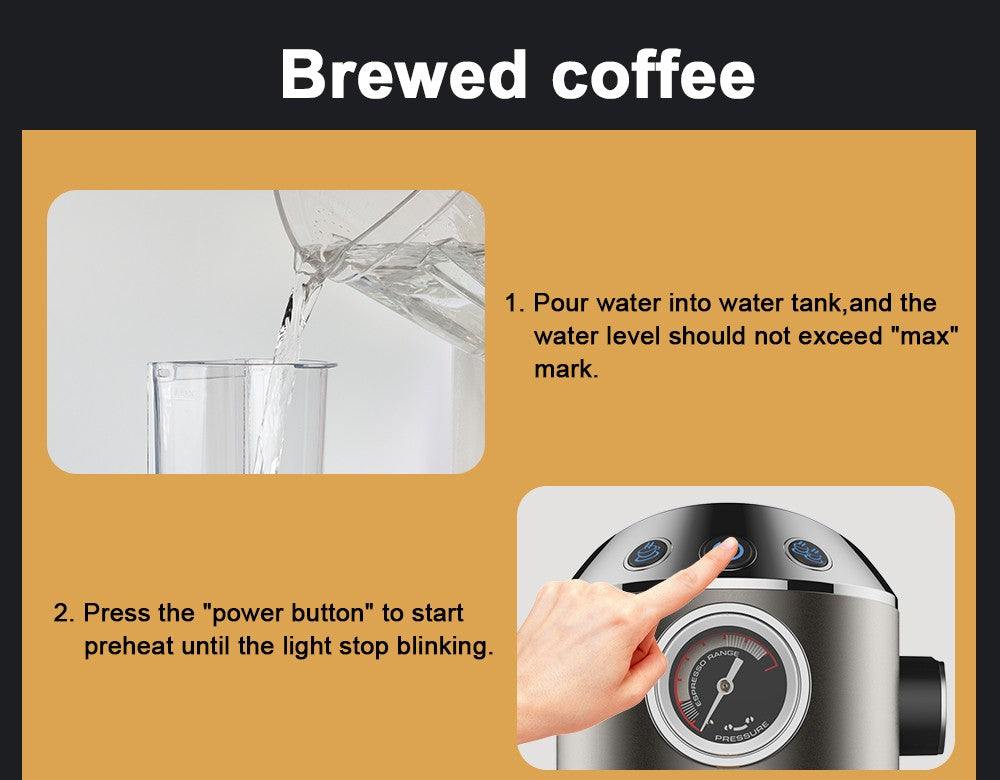 Brewed coffee

1. Pour water into water tank,and the water level should not exceed "max" mark.

2. Press the "power button" to start preheat until the light stop blinking.

ESPRESSO RANGE
PRESSURE