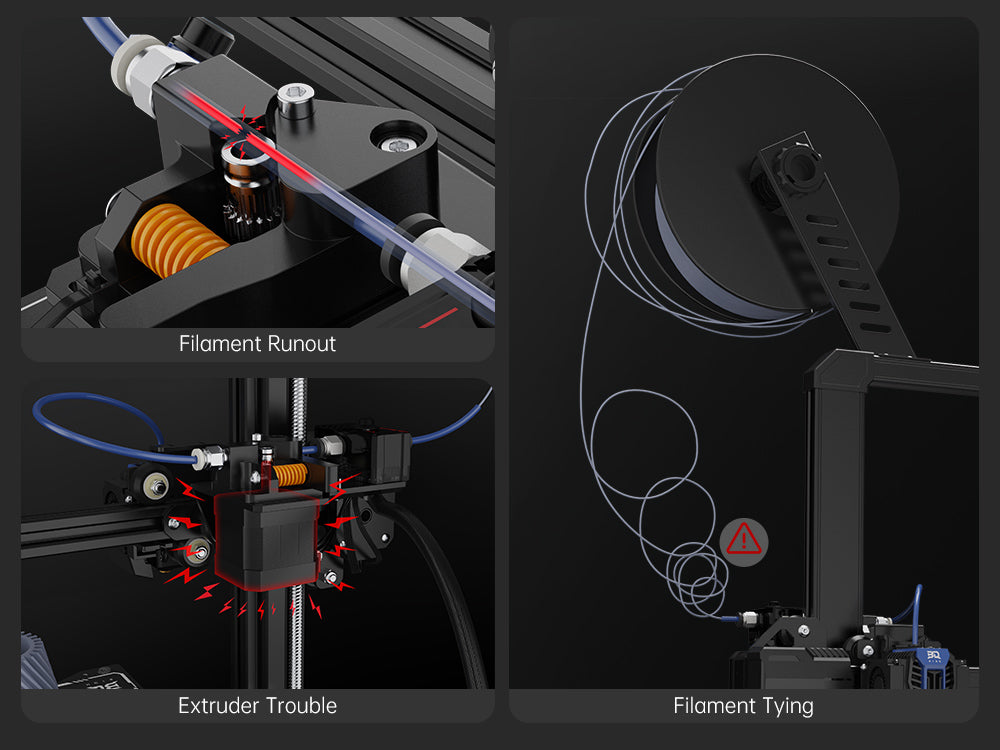 Filament Runout

Extruder Trouble

Filament Tying