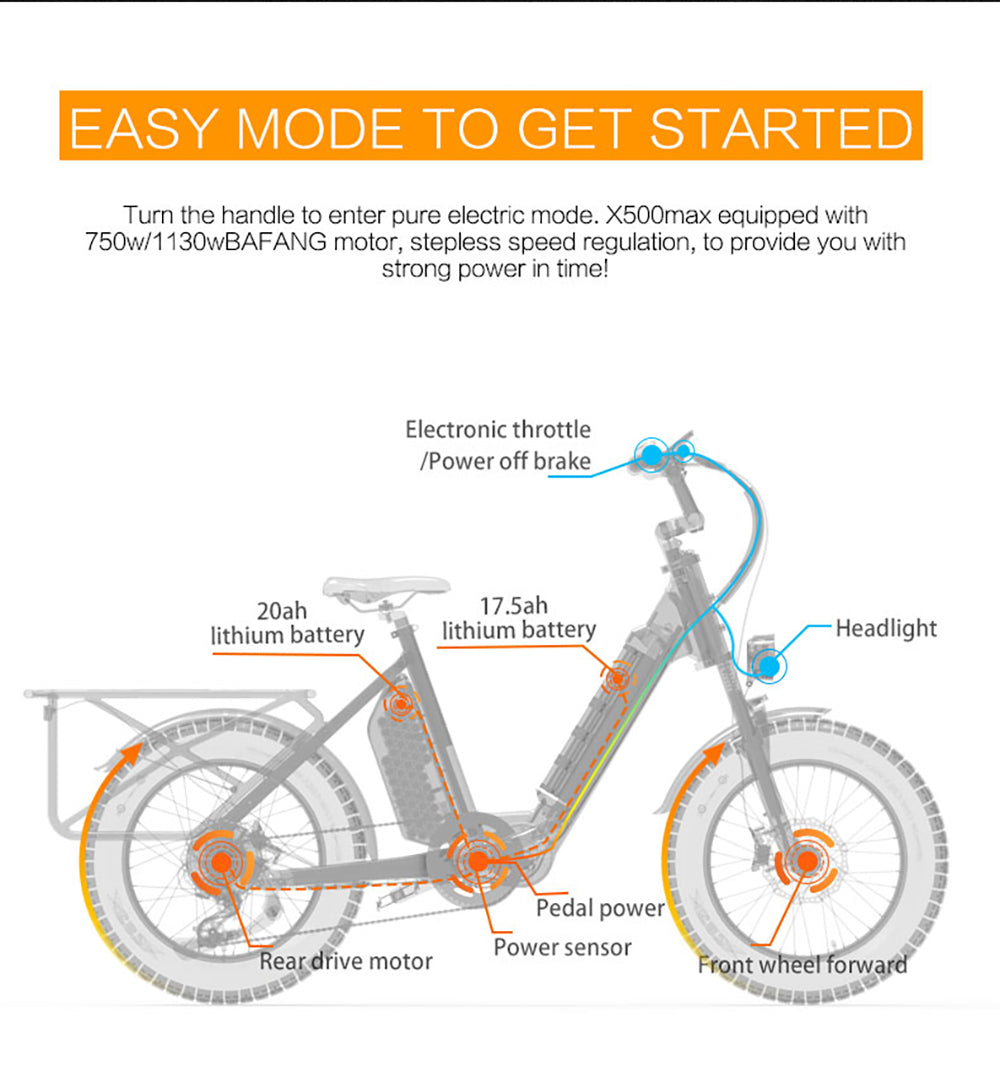 EASY MODE TO GET STARTED

Turn the handle to enter pure electric mode. X500max equipped with 750w/1130wBAFANG motor, stepless speed regulation, to provide you with strong power in time!

Electronic throttle /Power off brake

20ah lithium battery

17.5ah lithium battery

Headlight

Pedal power

Power sensor

Rear drive motor

Front wheel forward