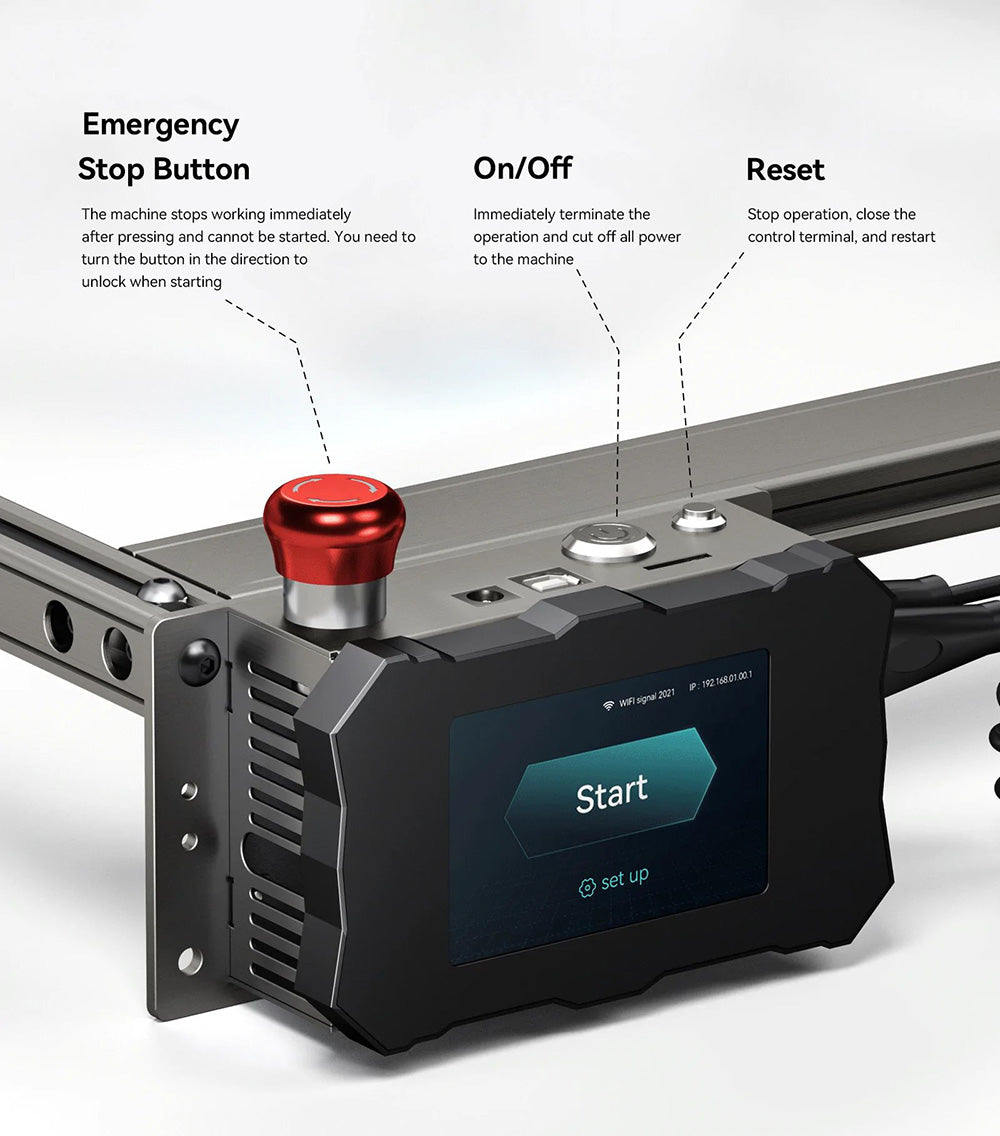 Emergency Stop Button

The machine stops working immediately after pressing and cannot be started. You need to turn the button in the direction to unlock when starting

On/Off

Immediately terminate the operation and cut off all power to the machine

Reset

Stop operation, close the control terminal, and restart

WIFI signal 2021 IP : 192.168.01.00.1

Start

set up