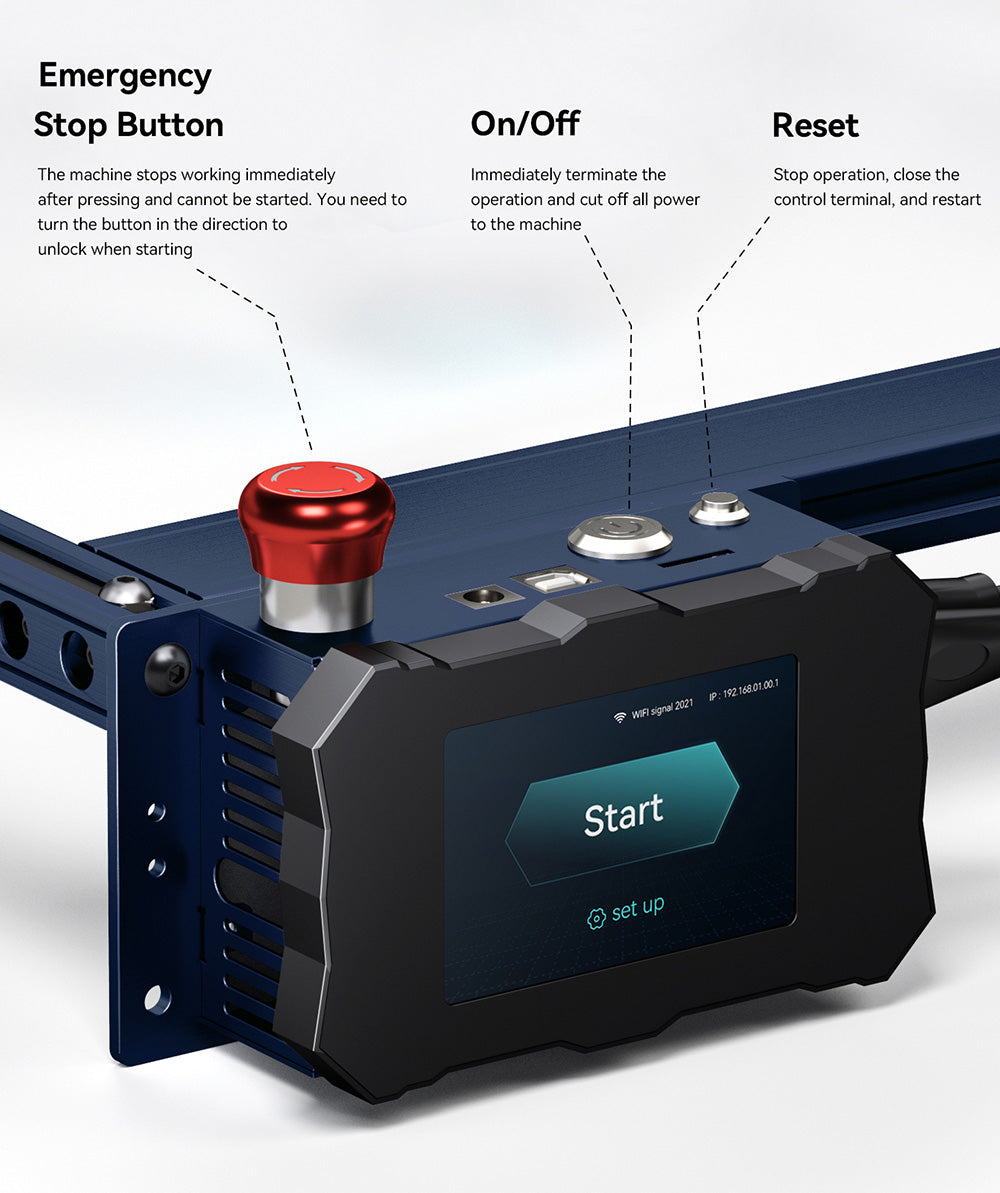 Emergency Stop Button

The machine stops working immediately after pressing and cannot be started. You need to turn the button in the direction to unlock when starting

On/Off

Immediately terminate the operation and cut off all power to the machine

Reset

Stop operation, close the control terminal, and restart

WIFI signal 2021

IP : 192.168.01.00.1

Start

set up