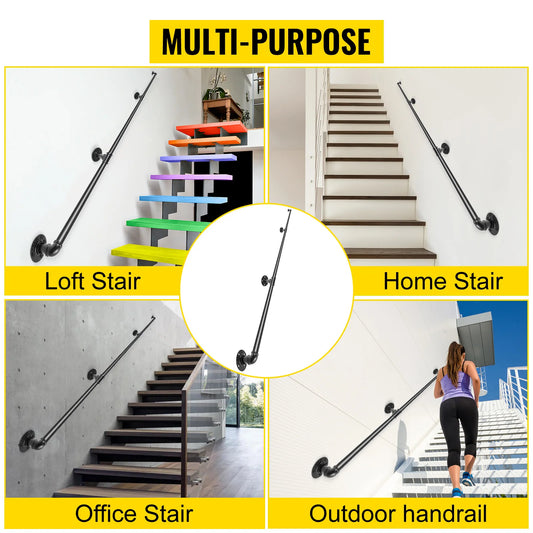 MULTI-PURPOSE

Loft Stair

Home Stair

Office Stair

Outdoor handrail