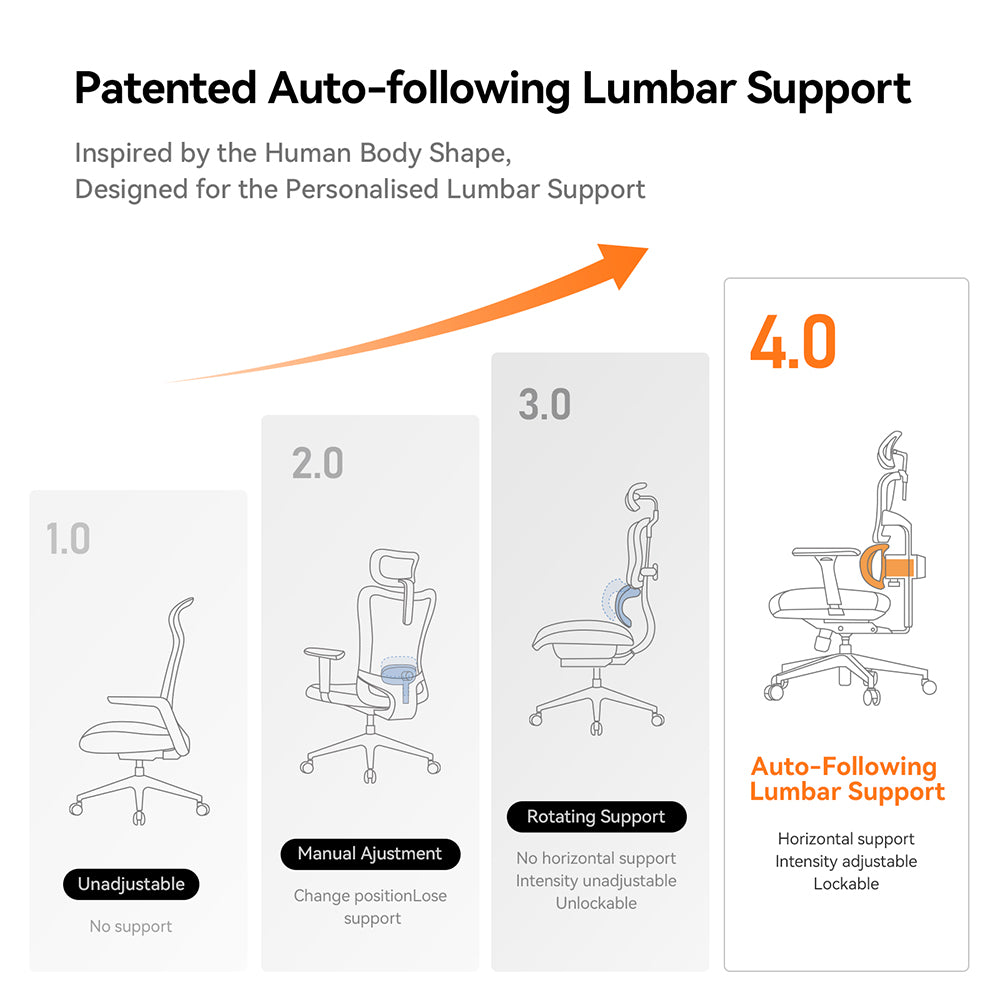 Patented Auto-following Lumbar Support

Inspired by the Human Body Shape,
Designed for the Personalised Lumbar Support

1.0

Unadjustable

No support

2.0

Manual Ajustment

Change positionLose support

3.0

Rotating Support

No horizontal support
Intensity unadjustable
Unlockable

4.0

Auto-Following Lumbar Support

Horizontal support
Intensity adjustable
Lockable