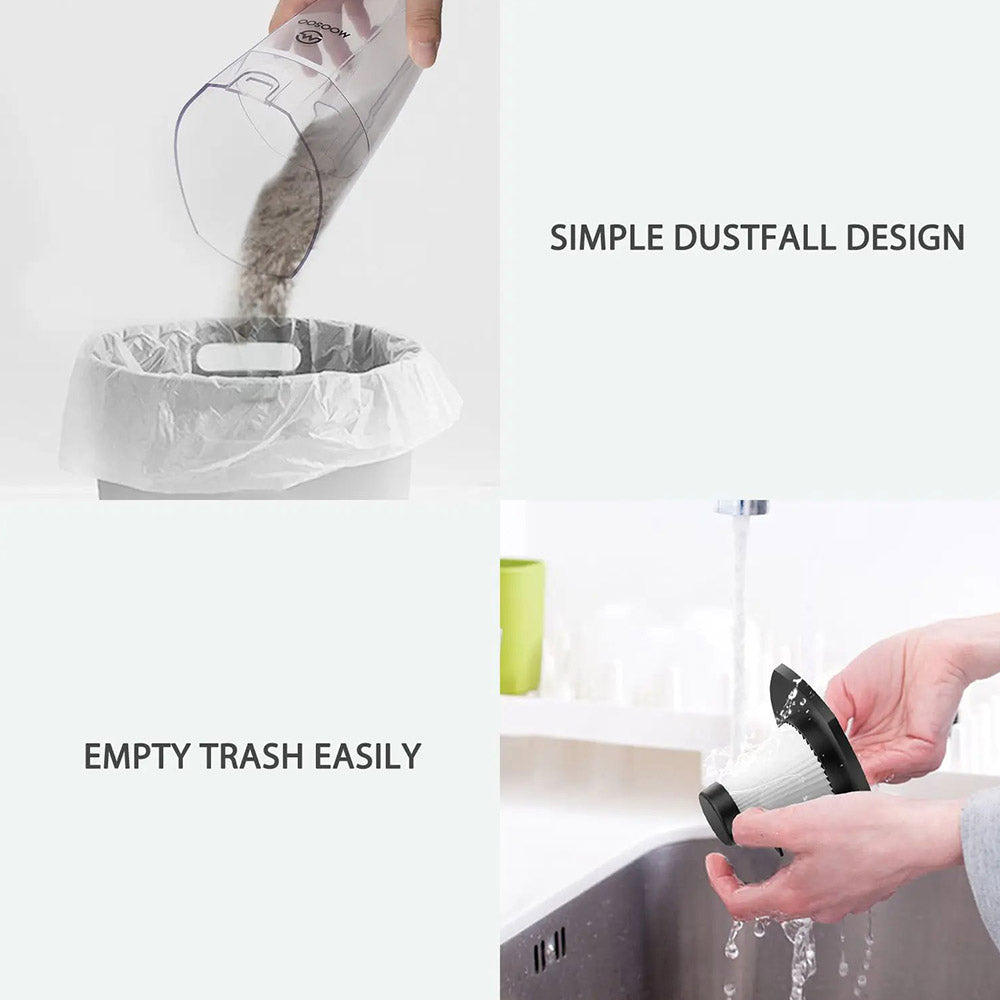 MOOSOO

SIMPLE DUSTFALL DESIGN

EMPTY TRASH EASILY