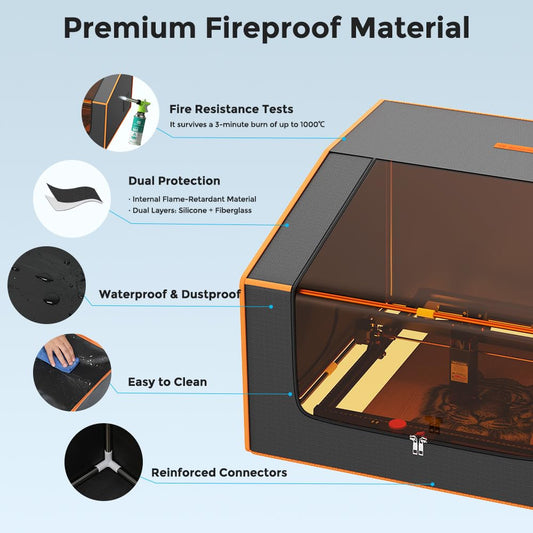 Premium Fireproof Material

Fire Resistance Tests
It survives a 3-minute burn of up to 1000℃

Dual Protection
· Internal Flame-Retardant Material
· Dual Layers: Silicone + Fiberglass

Waterproof & Dustproof

Easy to Clean

Reinforced Connectors