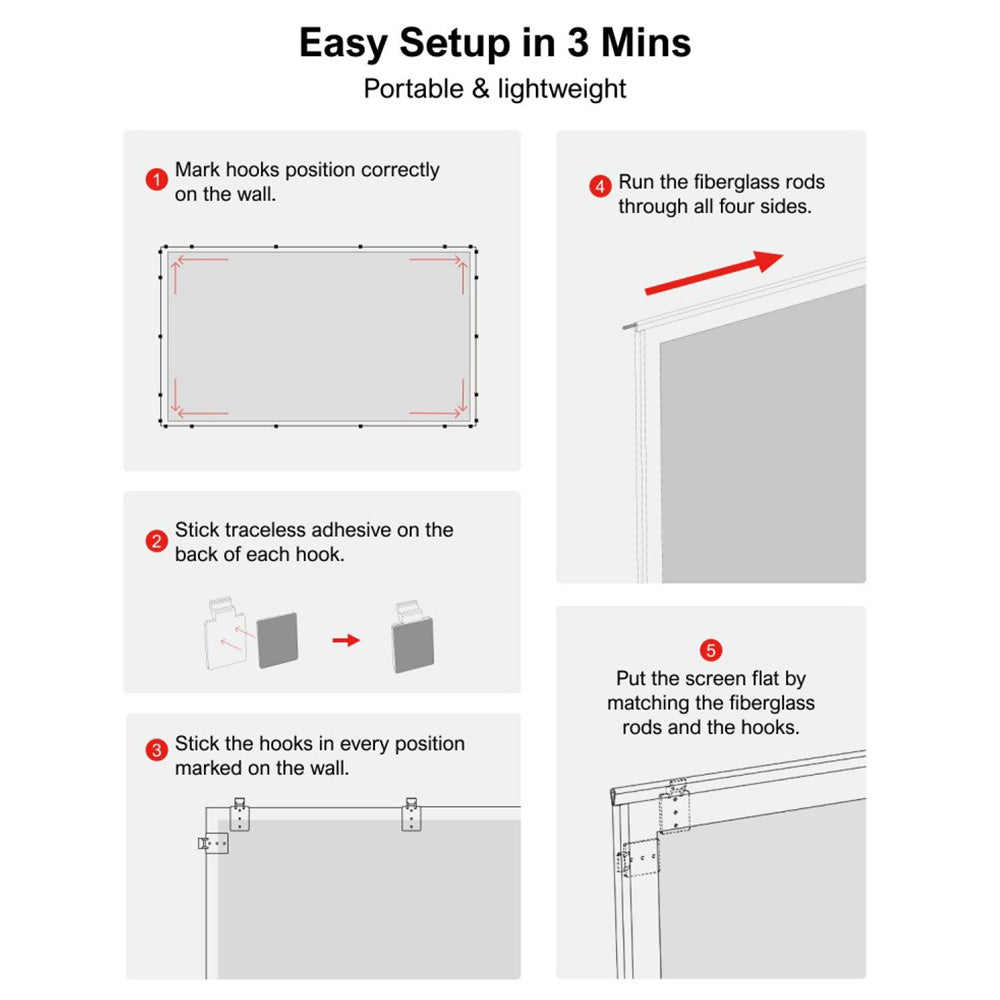 Easy Setup in 3 Mins
Portable & lightweight

1 Mark hooks position correctly on the wall.

2 Stick traceless adhesive on the back of each hook.

3 Stick the hooks in every position marked on the wall.

4 Run the fiberglass rods through all four sides.

5
Put the screen flat by matching the fiberglass rods and the hooks.