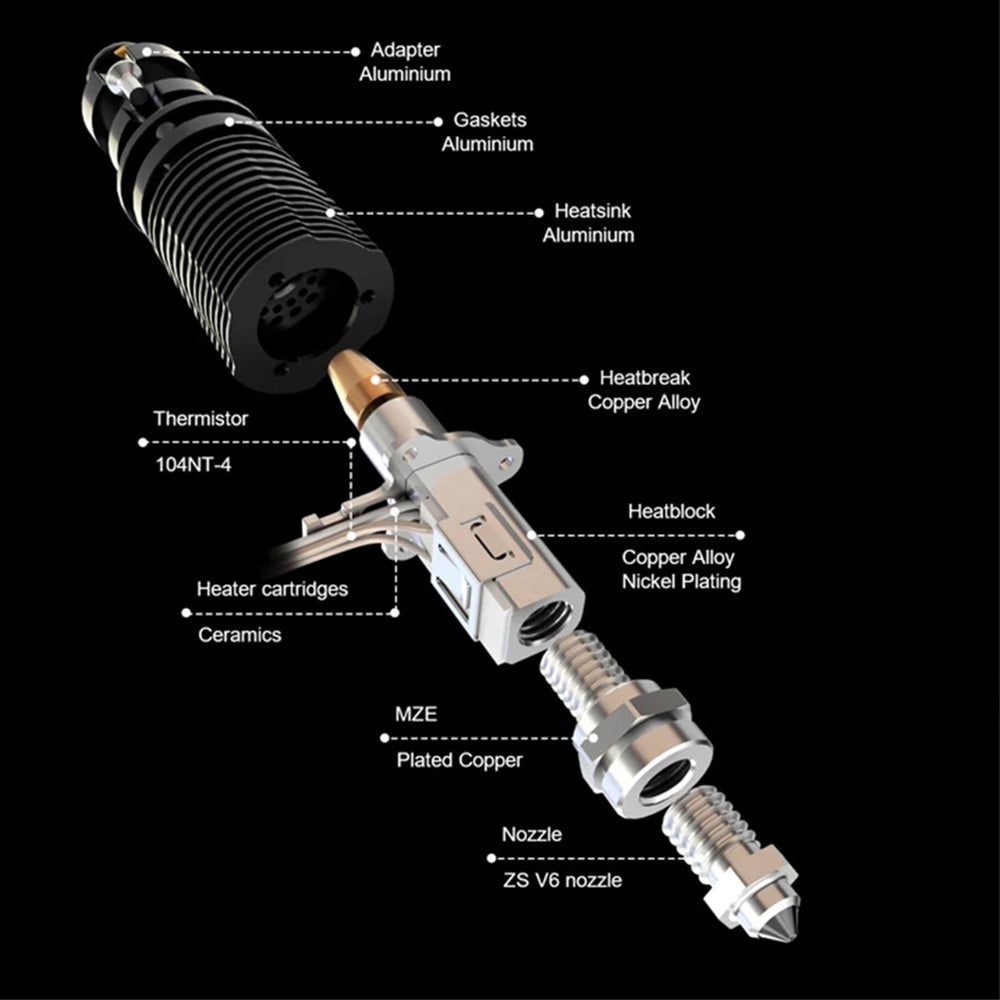 Adapter
Aluminium

Gaskets
Aluminium

Heatsink
Aluminium

Heatbreak
Copper Alloy

Thermistor
104NT-4

Heatblock
Copper Alloy
Nickel Plating

Heater cartridges
Ceramics

MZE
Plated Copper

Nozzle
ZS V6 nozzle