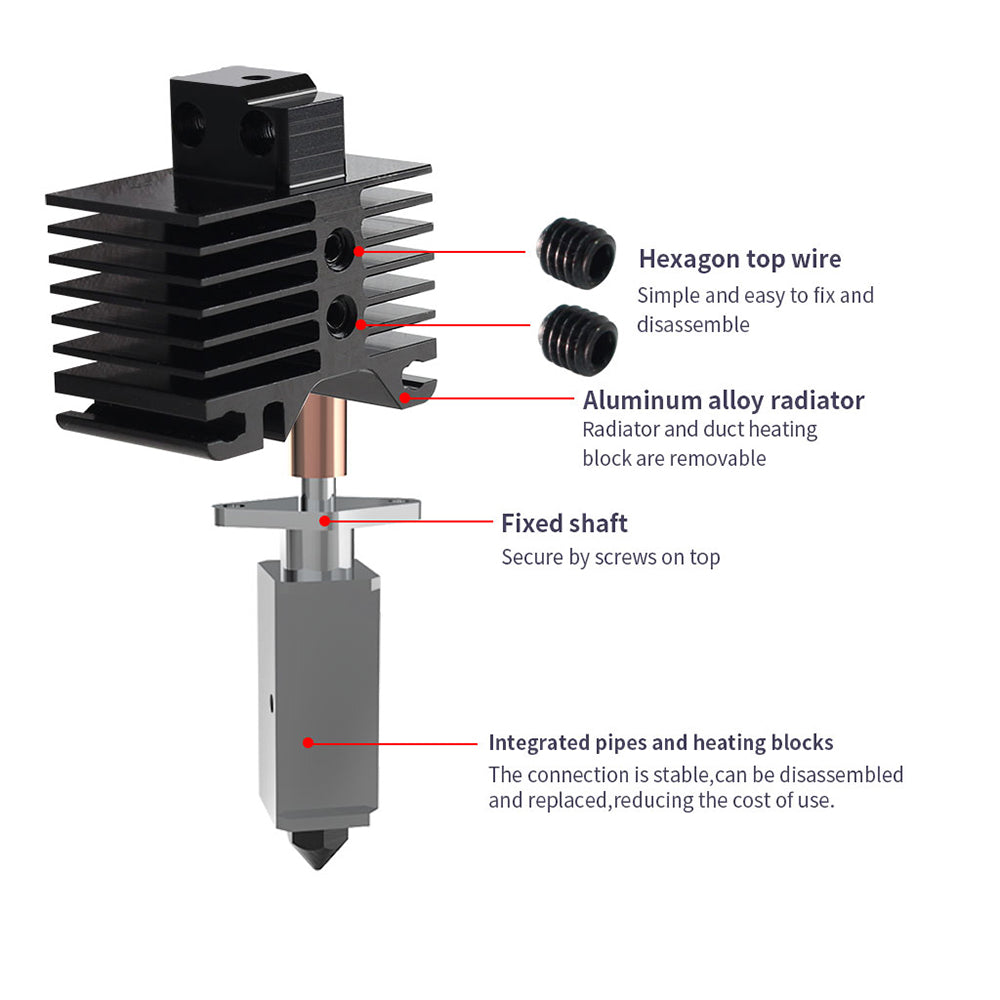 Hexagon top wire
Simple and easy to fix and disassemble

Aluminum alloy radiator
Radiator and duct heating block are removable

Fixed shaft
Secure by screws on top

Integrated pipes and heating blocks
The connection is stable,can be disassembled and replaced,reducing the cost of use.